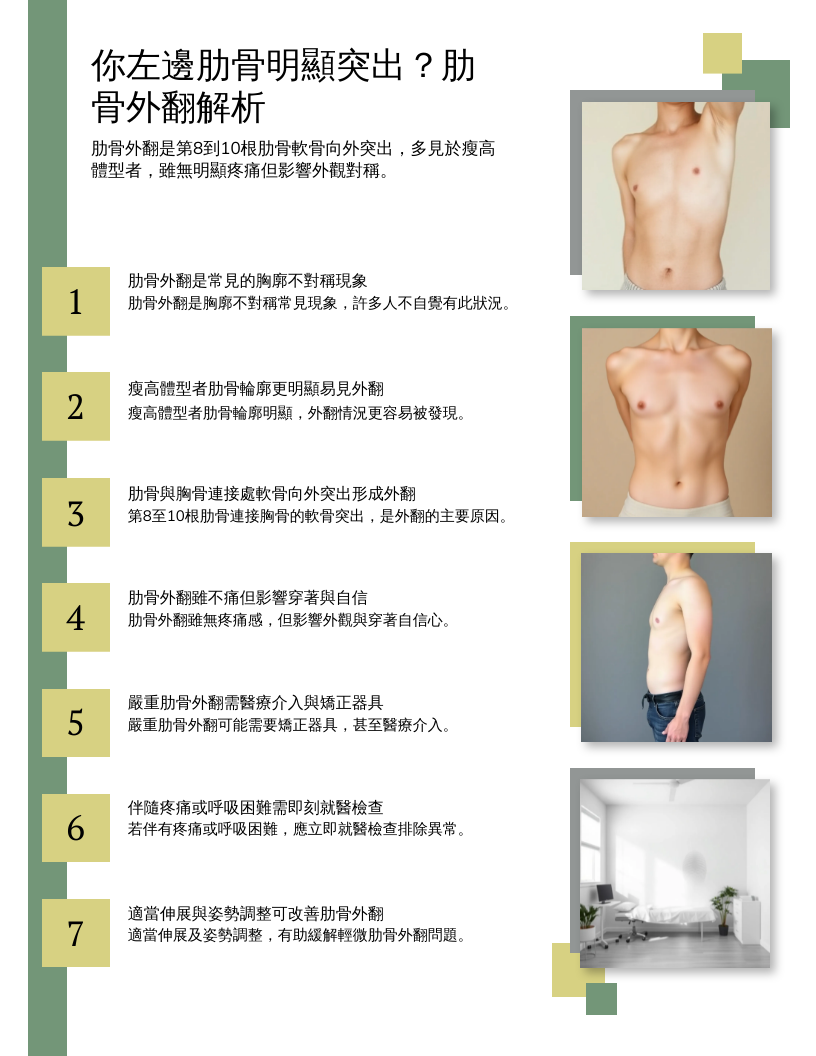 你左邊肋骨明顯突出？肋骨外翻解析

肋骨外翻是第8到10根肋骨軟骨向外突出，多見於瘦高體型者，雖無明顯疼痛但影響外觀對稱。

1

肋骨外翻是常見的胸廓不對稱現象
肋骨外翻是胸廓不對稱常見現象，許多人不自覺有此狀況。

2

瘦高體型者肋骨輪廓更明顯易見外翻
瘦高體型者肋骨輪廓明顯，外翻情況更容易被發現。

3

肋骨與胸骨連接處軟骨向外突出形成外翻
第8至10根肋骨連接胸骨的軟骨突出，是外翻的主要原因。

4

肋骨外翻雖不痛但影響穿著與自信
肋骨外翻雖無疼痛感，但影響外觀與穿著自信心。

5

嚴重肋骨外翻需醫療介入與矯正器具
嚴重肋骨外翻可能需要矯正器具，甚至醫療介入。

6

伴隨疼痛或呼吸困難需即刻就醫檢查
若伴有疼痛或呼吸困難，應立即就醫檢查排除異常。

7

適當伸展與姿勢調整可改善肋骨外翻
適當伸展及姿勢調整，有助緩解輕微肋骨外翻問題。